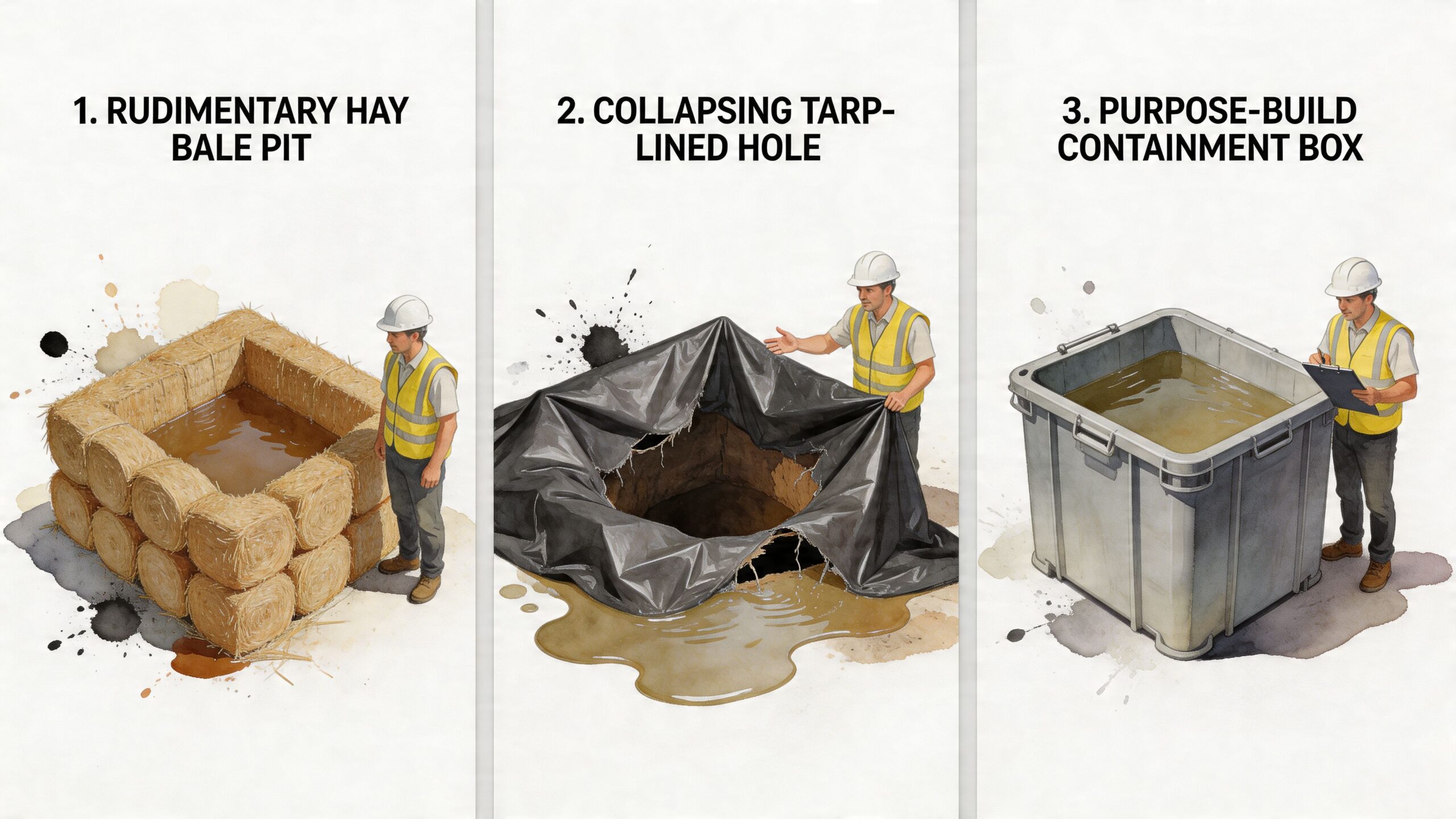 1. RUDIMENTARY HAY BALE PIT

2. COLLAPSING TARP-LINED HOLE

3. PURPOSE-BUILD CONTAINMENT BOX