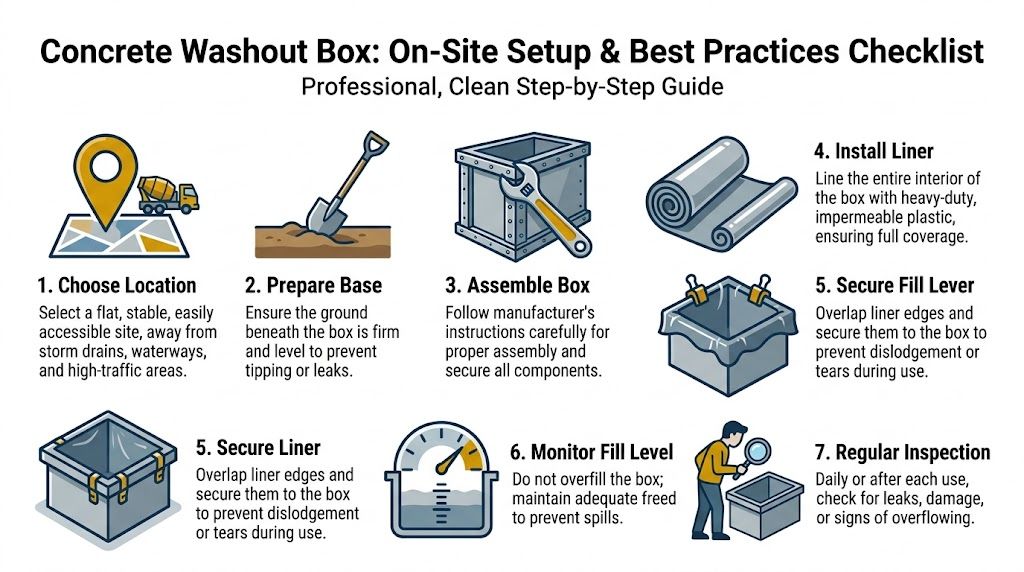 Concrete Washout Box: On-Site Setup & Best Practices Checklist

Professional, Clean Step-by-Step Guide

1. Choose Location

Select a flat, stable, easily accessible site, away from storm drains, waterways, and high-traffic areas.

2. Prepare Base

Ensure the ground beneath the box is firm and level to prevent tipping or leaks.

3. Assemble Box

Follow manufacturer's instructions carefully for proper assembly and secure all components.

4. Install Liner

Line the entire interior of the box with heavy-duty, impermeable plastic, ensuring full coverage.

5. Secure Fill Lever

Overlap liner edges and secure them to the box to prevent dislodgement or tears during use.

5. Secure Liner

Overlap liner edges and secure them to the box to prevent dislodgement or tears during use.

6. Monitor Fill Level

Do not overfill the box; maintain adequate freed to prevent spills.

7. Regular Inspection

Daily or after each use, check for leaks, damage, or signs of overflowing.