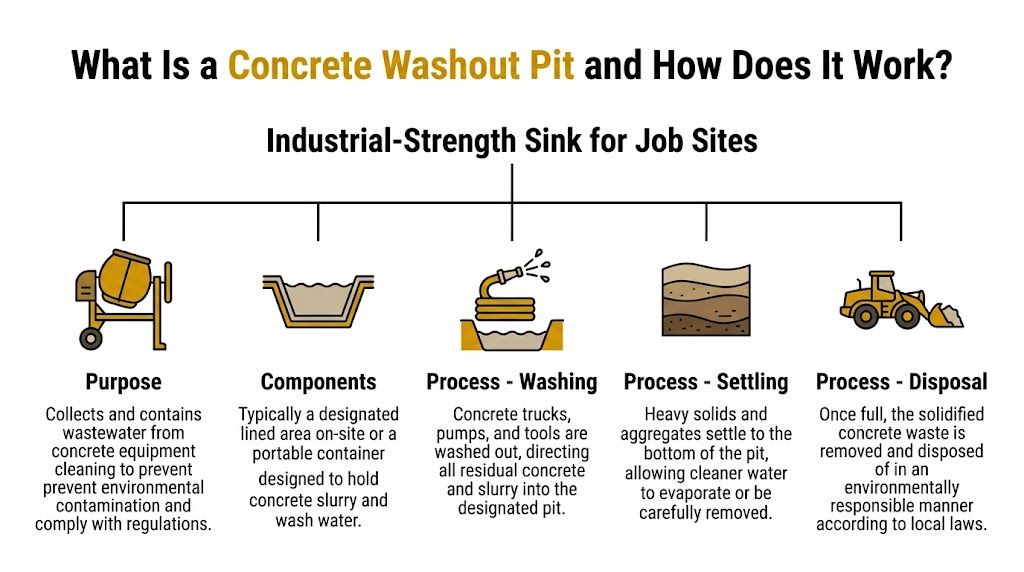 What Is a Concrete Washout Pit and How Does It Work?

Industrial-Strength Sink for Job Sites

Purpose

Collects and contains wastewater from concrete equipment cleaning to prevent prevent environmental contamination and comply with regulations.

Components

Typically a designated lined area on-site or a portable container

designed to hold concrete slurry and wash water.

Process - Washing

Concrete trucks, pumps, and tools are washed out, directing all residual concrete and slurry into the designated pit.

Process - Settling

Heavy solids and aggregates settle to the bottom of the pit, allowing cleaner water to evaporate or be carefully removed.

Process - Disposal

Once full, the solidified concrete waste is removed and disposed of in an environmentally responsible manner according to local laws.